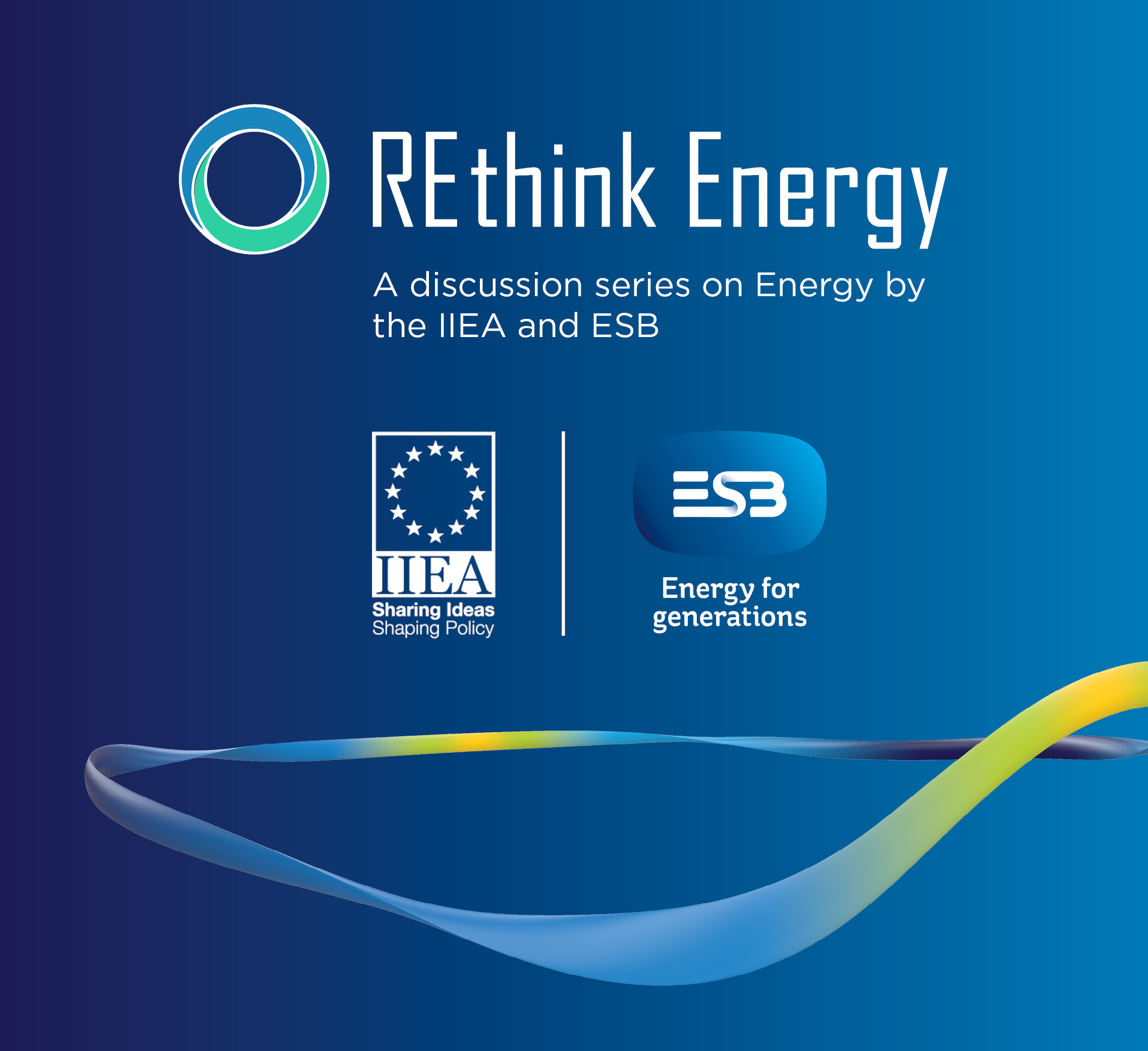 REthink Energy

A discussion series on Energy by the IIEA and ESB

IIEA
Sharing Ideas
Shaping Policy

ESB
Energy for generations