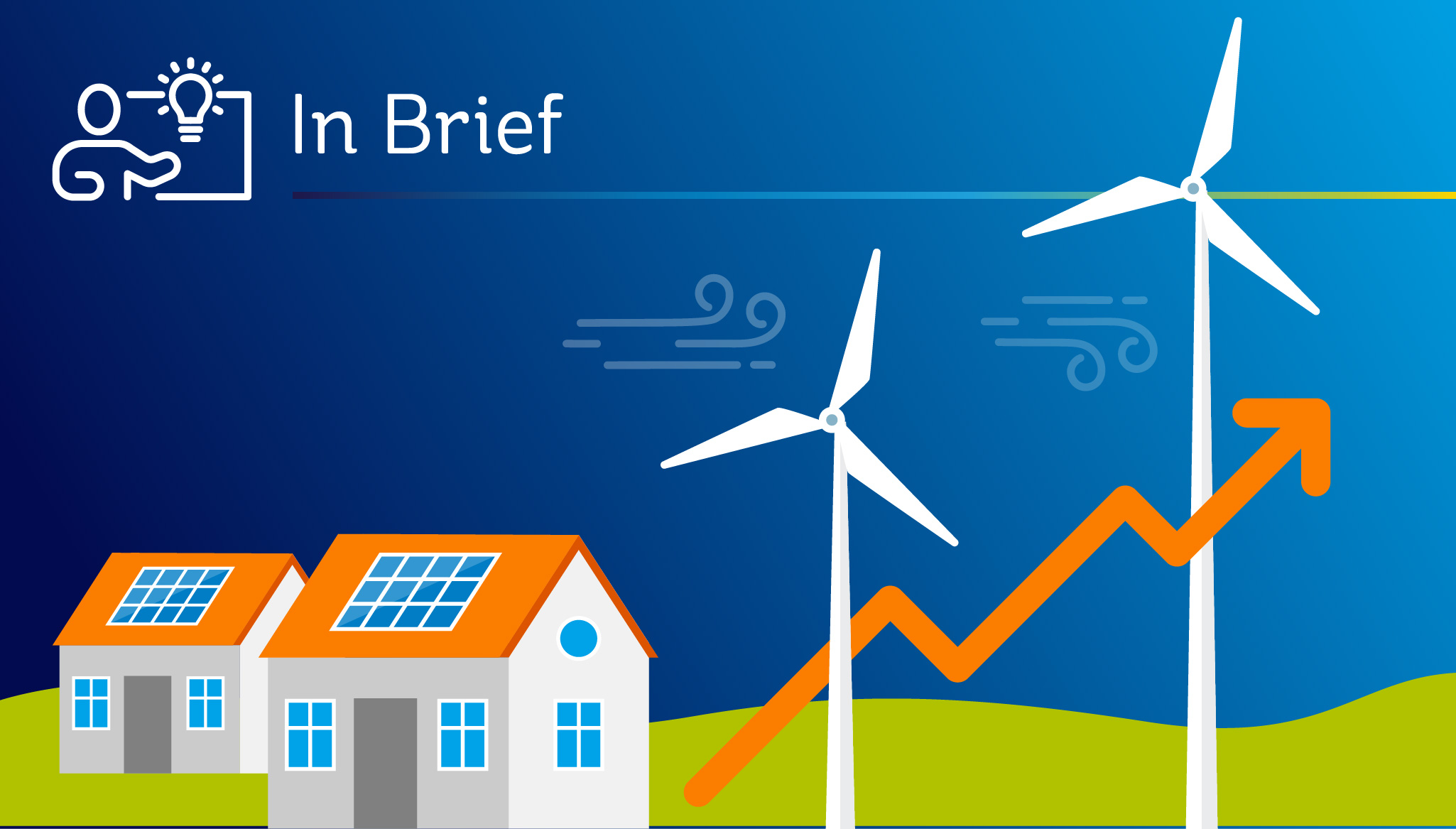 In Brief